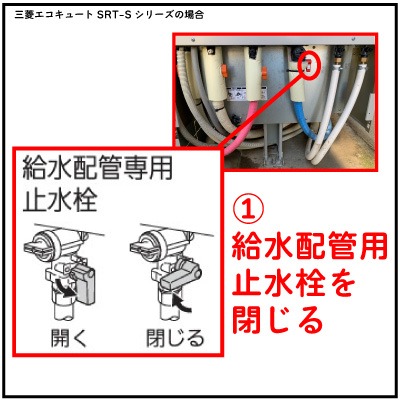 三菱エコキュート SRT-S シリーズの場合

給水配管専用
止水栓

開く

閉じる

①
給水配管用
止水栓を
閉じる