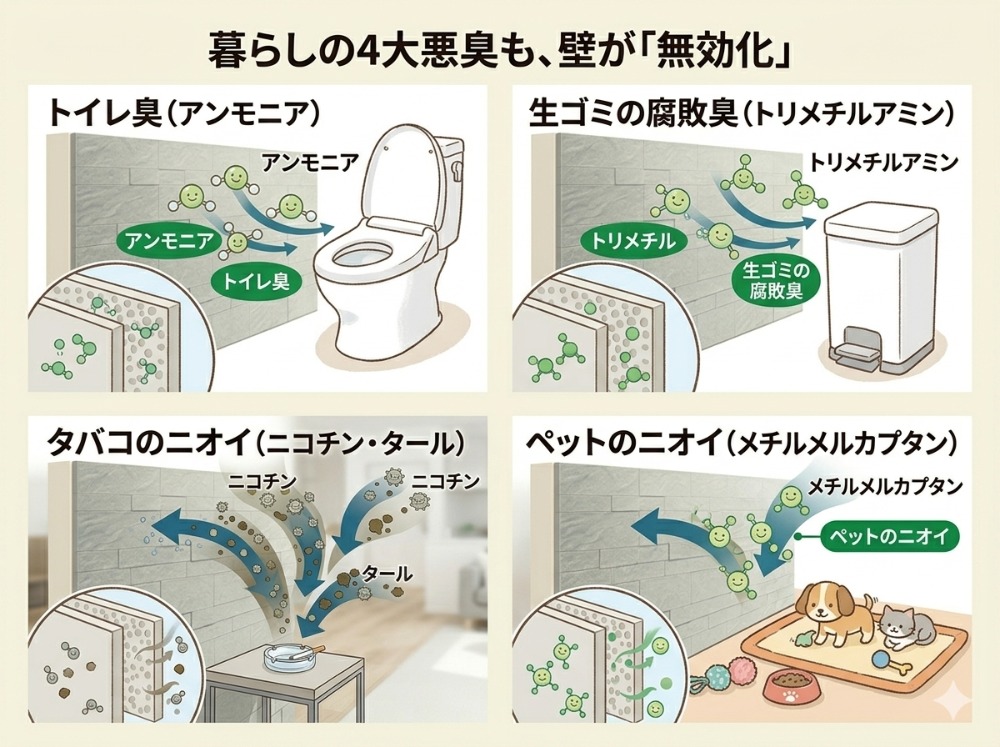 暮らしの4大悪臭も、壁が「無効化」

トイレ臭（アンモニア）

アンモニア
アンモニア
トイレ臭

生ゴミの腐敗臭（トリメチルアミン）

トリメチルアミン
トリメチル
生ゴミの腐敗臭

タバコのニオイ（ニコチン・タール）

ニコチン
ニコチン
タール

ペットのニオイ（メチルメルカプタン）

メチルメルカプタン
ペットのニオイ