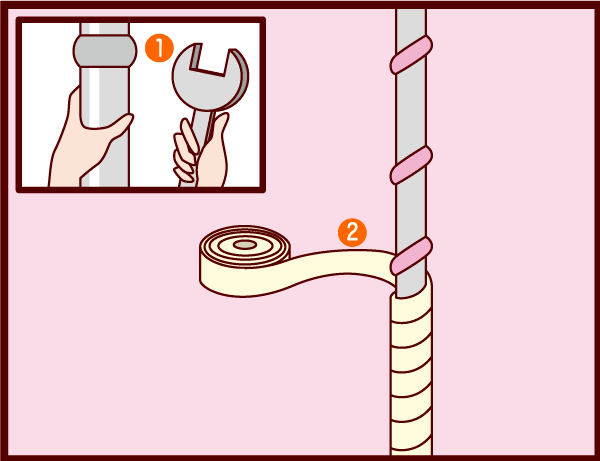 1

2